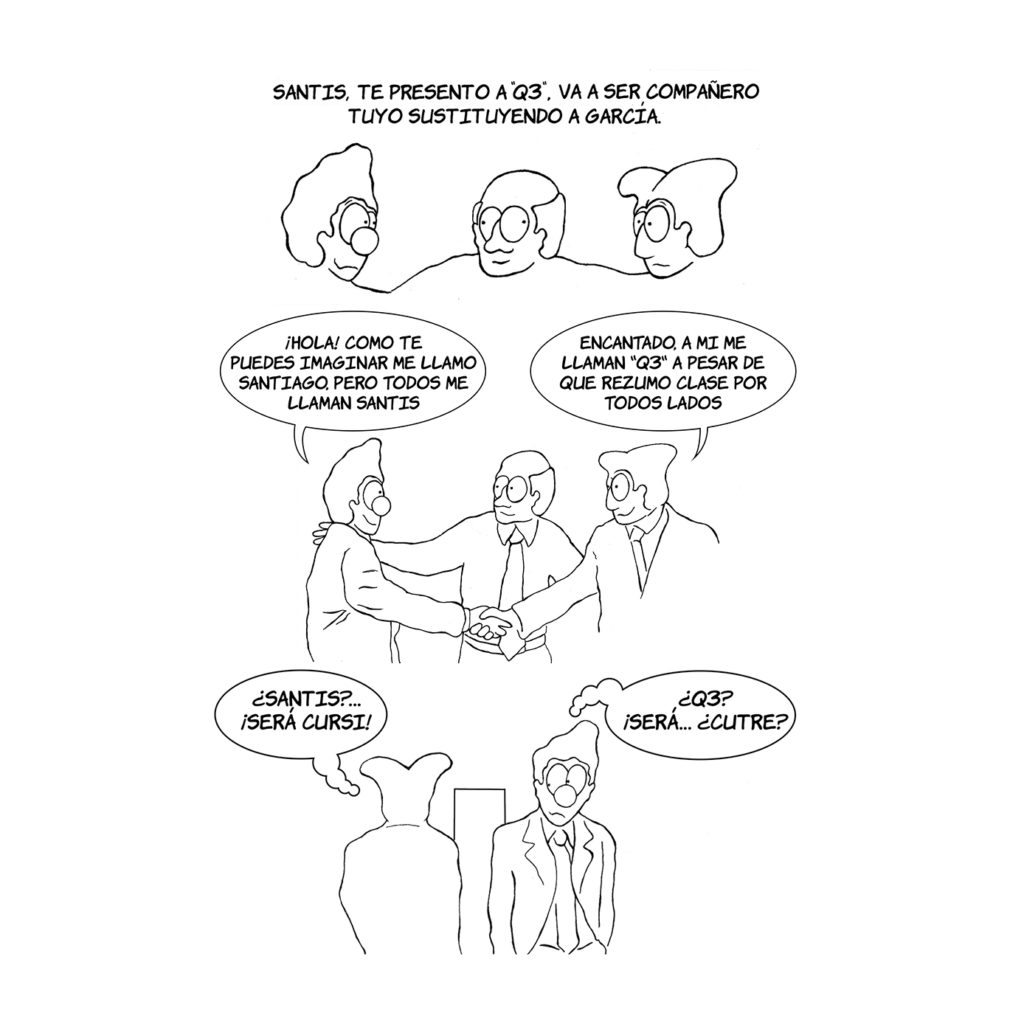 SANTIS, TE PRESENTO A "Q3", VA A SER COMPAÑERO TUYO SUSTITUYENDO A GARCÍA.

¡HOLA! COMO TE PUEDES IMAGINAR ME LLAMO SANTIAGO, PERO TODOS ME LLAMAN SANTIS

ENCANTADO, A MI ME LLAMAN "Q3" A PESAR DE QUE REZUMO CLASE POR TODOS LADOS

¿SANTIS?... ¡SERÁ CURSI!

¿Q3? ¡SERÁ... ¿CUTRE?