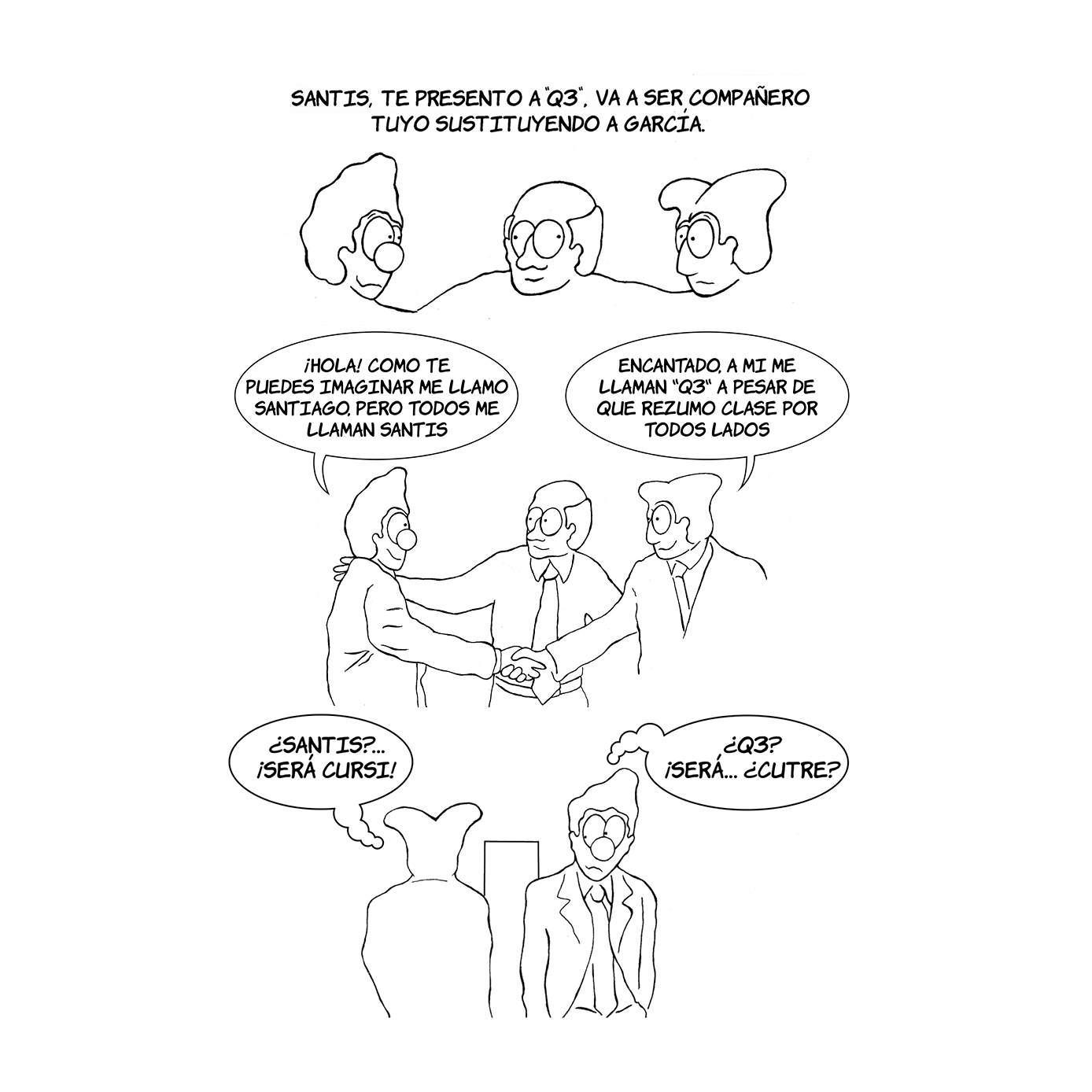 SANTIS, TE PRESENTO A "Q3", VA A SER COMPAÑERO TUYO SUSTITUYENDO A GARCÍA.

¡HOLA! COMO TE PUEDES IMAGINAR ME LLAMO SANTIAGO, PERO TODOS ME LLAMAN SANTIS

ENCANTADO, A MI ME LLAMAN "Q3" A PESAR DE QUE REZUMO CLASE POR TODOS LADOS

¿SANTIS?... ¡SERÁ CURSI!

¿Q3? ¡SERÁ... ¿CUTRE?