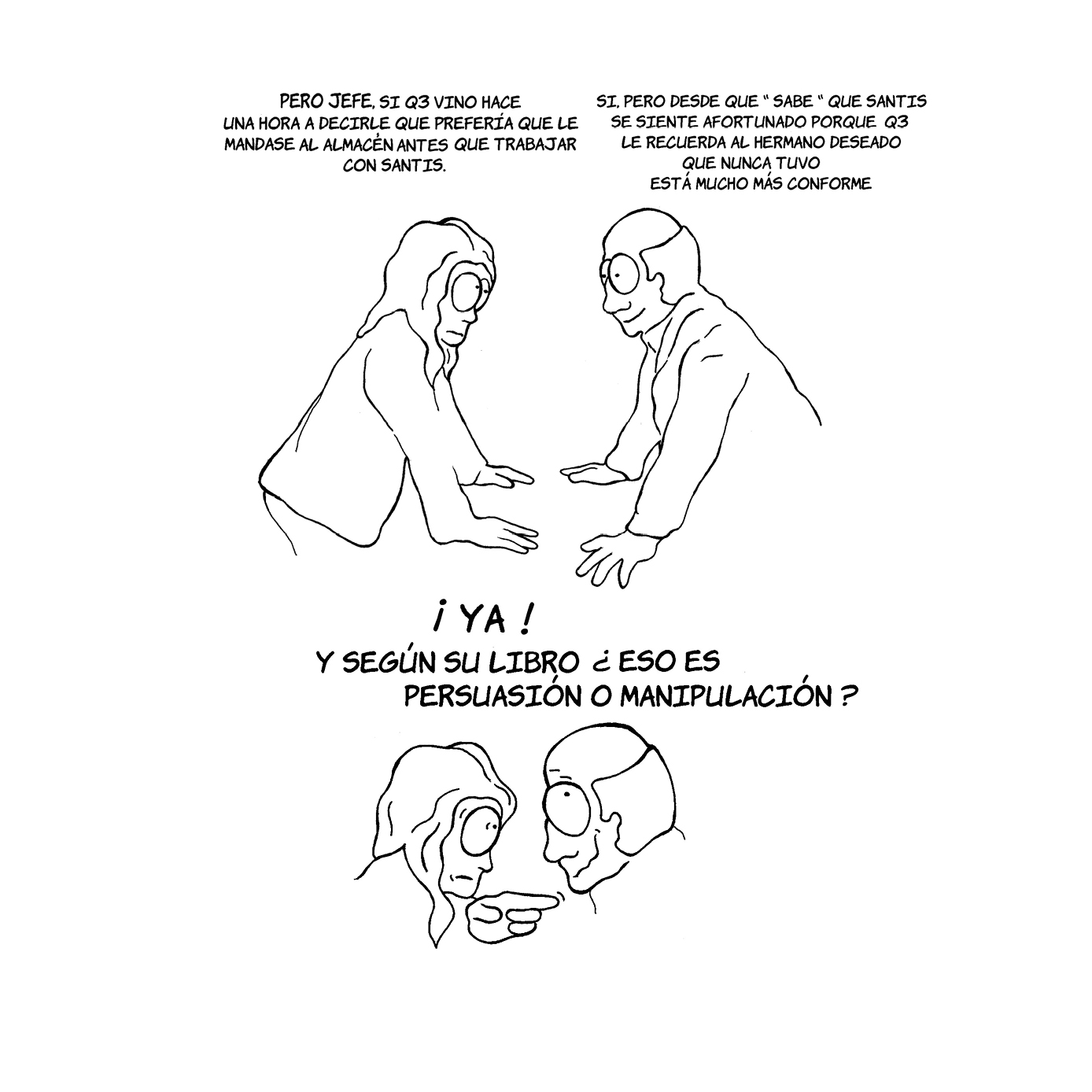 PERO JEFE, SI Q3 VINO HACE UNA HORA A DECIRLE QUE PREFERÍA QUE LE MANDASE AL ALMACÉN ANTES QUE TRABAJAR CON SANTIS.

SI, PERO DESDE QUE " SABE " QUE SANTIS SE SIENTE AFORTUNADO PORQUE Q3 LE RECUERDA AL HERMANO DESEADO QUE NUNCA TUVO ESTÁ MUCHO MÁS CONFORME

¡ YA !

Y SEGÚN SU LIBRO ¿ ESO ES PERSUASIÓN O MANIPULACIÓN ?